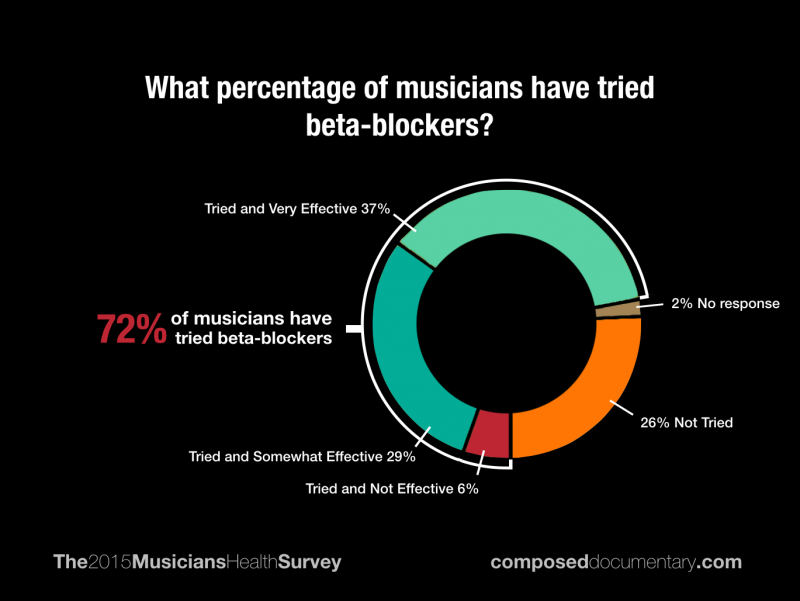 What percentage of musicians have tried beta-blockers?

Tried and Very Effective 37%

2% No response

72% of musicians have tried beta-blockers

26% Not Tried

Tried and Somewhat Effective 29%

Tried and Not Effective 6%

The2015MusiciansHealthSurvey

composeddocumentary.com